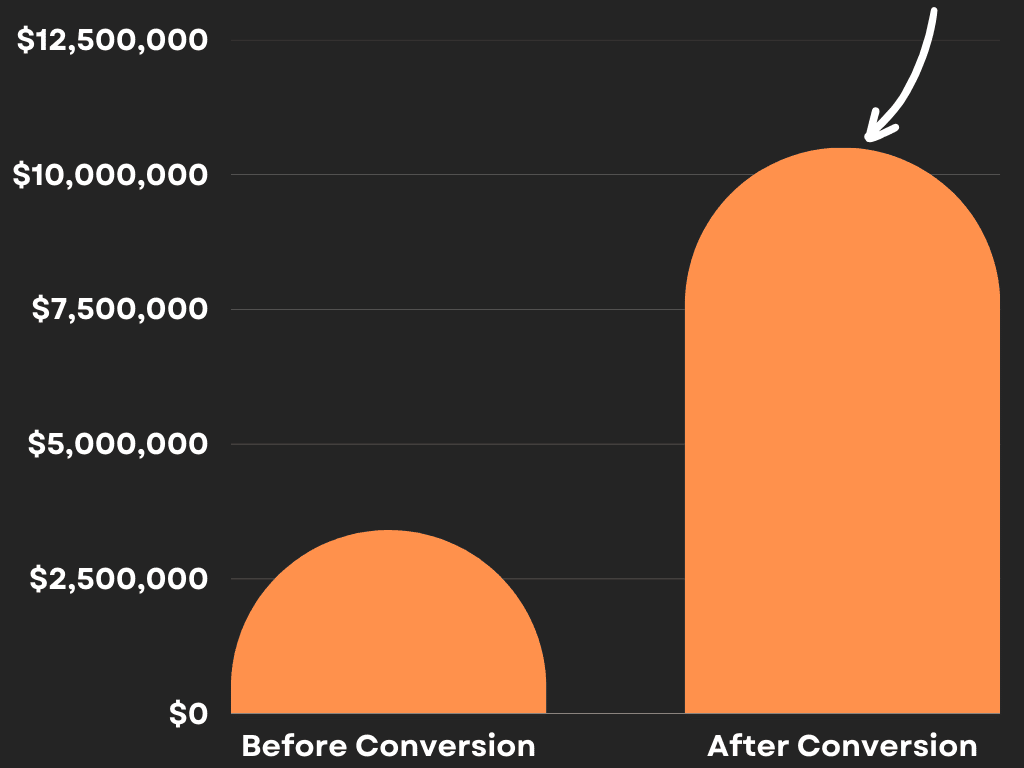 $12,500,000
$10,000,000
$7,500,000
$5,000,000
$2,500,000
$0

Before Conversion
After Conversion